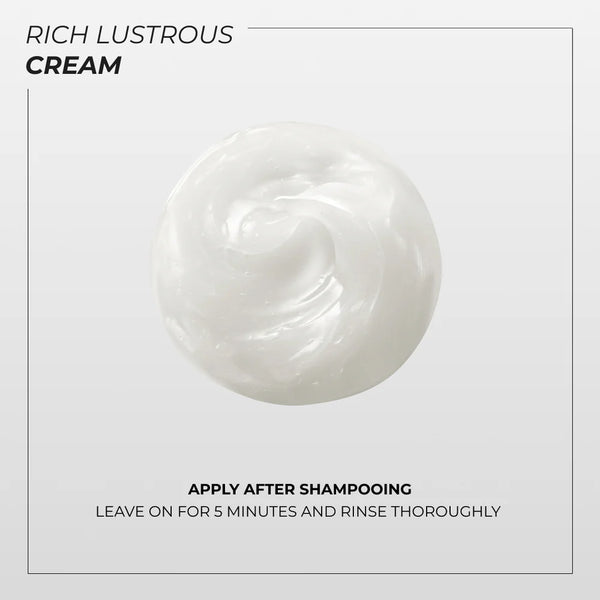 RICH LUSTROUS
CREAM

APPLY AFTER SHAMPOOING
LEAVE ON FOR 5 MINUTES AND RINSE THOROUGHLY